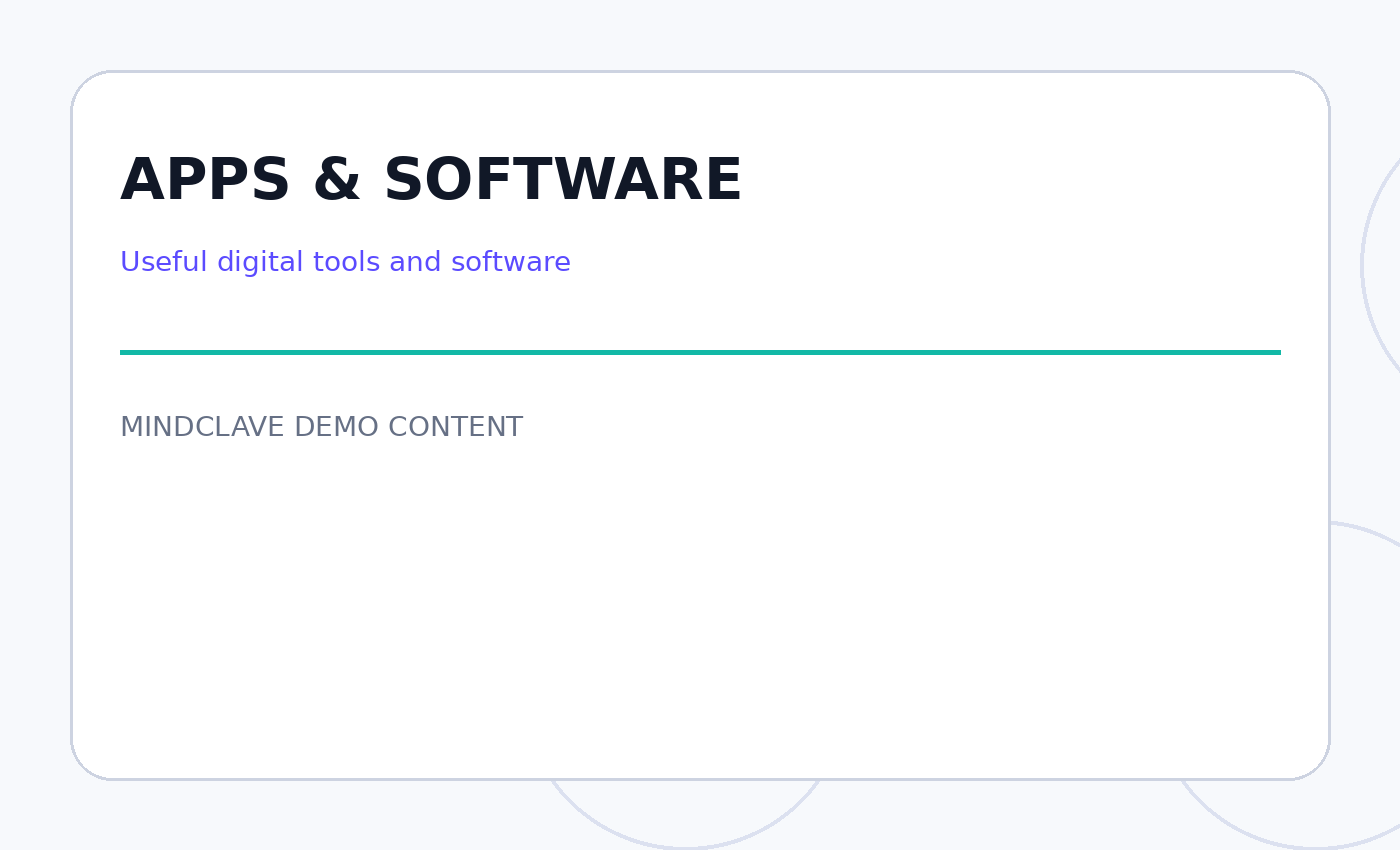 APPS & SOFTWARE

Useful digital tools and software

MINDCLAVE DEMO CONTENT